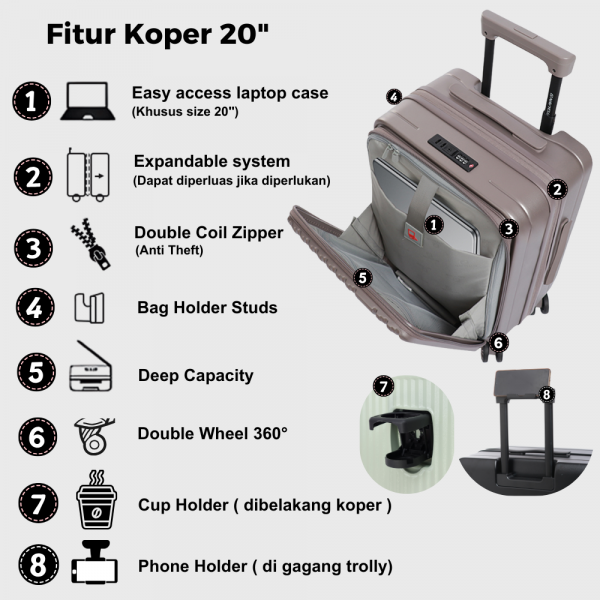 Fitur Koper 20"

1 Easy access laptop case
(Khusus size 20")

2 Expandable system
(Dapat diperluas jika diperlukan)

3 Double Coil Zipper
(Anti Theft)

4 Bag Holder Studs

5 Deep Capacity

6 Double Wheel 360°

7 Cup Holder ( dibelakang koper )

8 Phone Holder ( di gagang trolly)

4
2
1
3
5
6
7
8