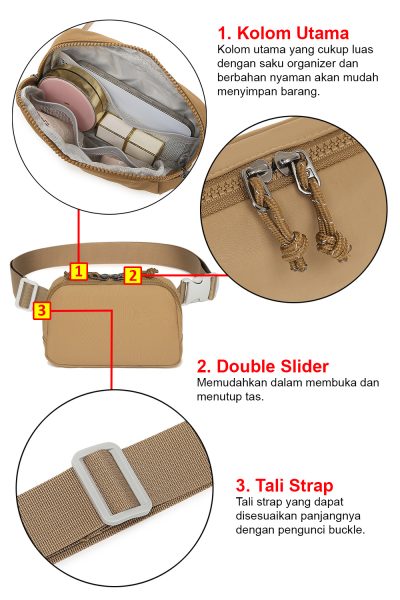 1. Kolom Utama
Kolom utama yang cukup luas dengan saku organizer dan berbahan nyaman akan mudah menyimpan barang.

1

2

3

2. Double Slider
Memudahkan dalam membuka dan menutup tas.

3. Tali Strap
Tali strap yang dapat disesuaikan panjangnya dengan pengunci buckle.