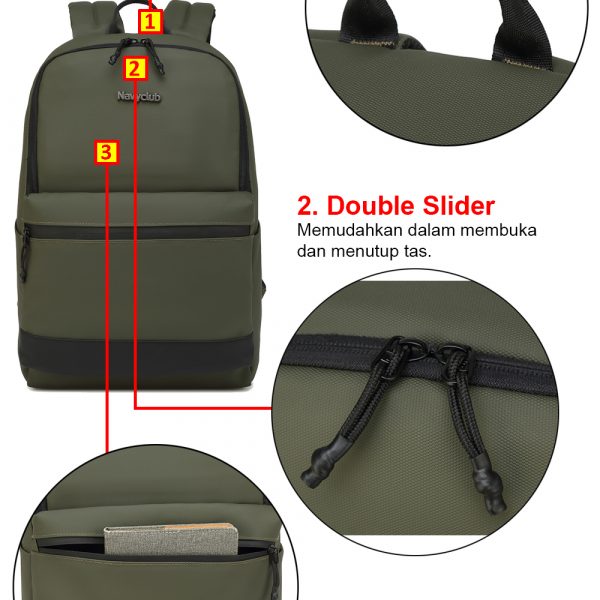 1
2
Navyclub
3

2. Double Slider
Memudahkan dalam membuka dan menutup tas.